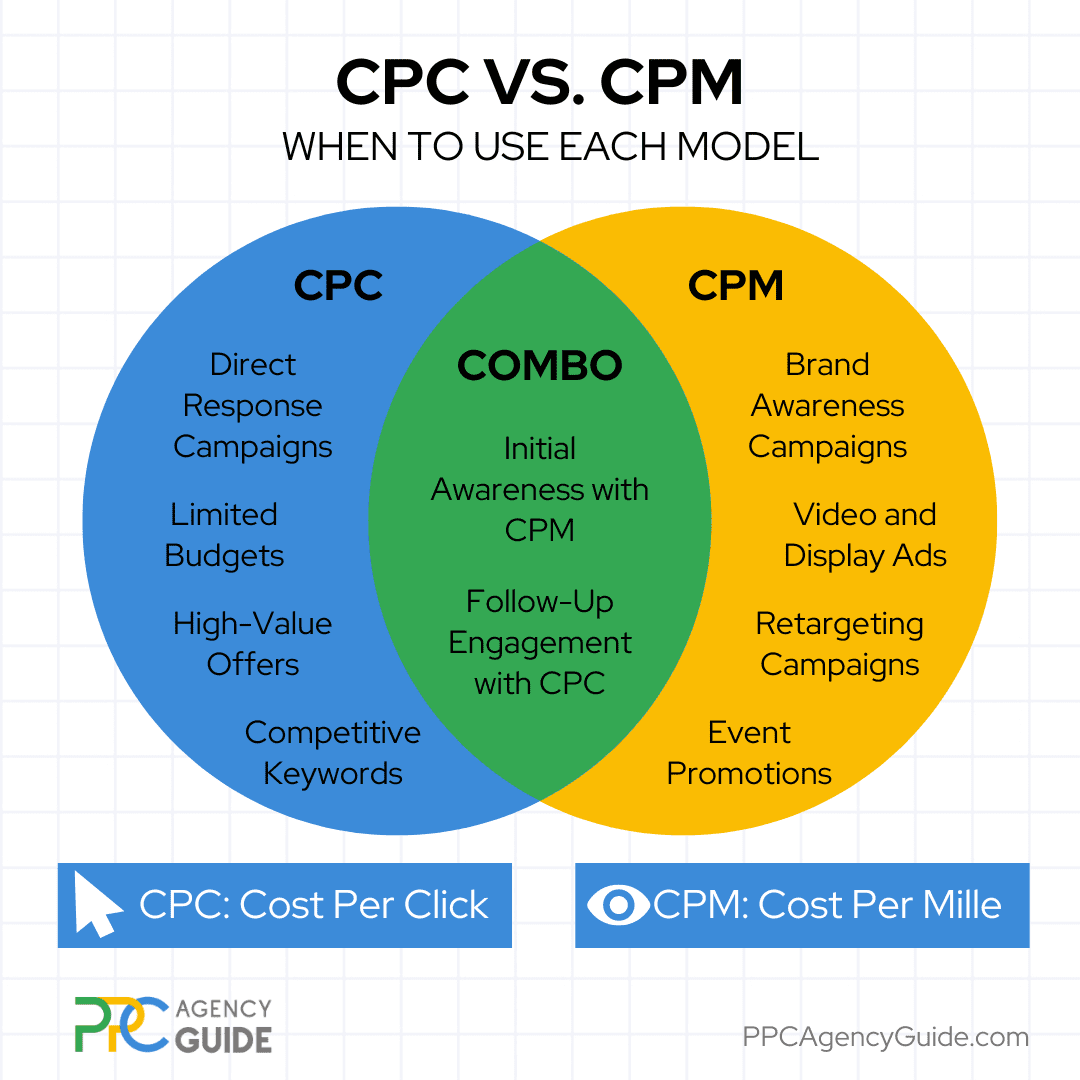 CPC VS. CPM
WHEN TO USE EACH MODEL

CPC

Direct Response Campaigns

Limited Budgets

High-Value Offers

Competitive Keywords

COMBO

Initial Awareness with CPM

Follow-Up Engagement with CPC

CPM

Brand Awareness Campaigns

Video and Display Ads

Retargeting Campaigns

Event Promotions

CPC: Cost Per Click

CPM: Cost Per Mille

PPC AGENCY GUIDE

PPCAgencyGuide.com