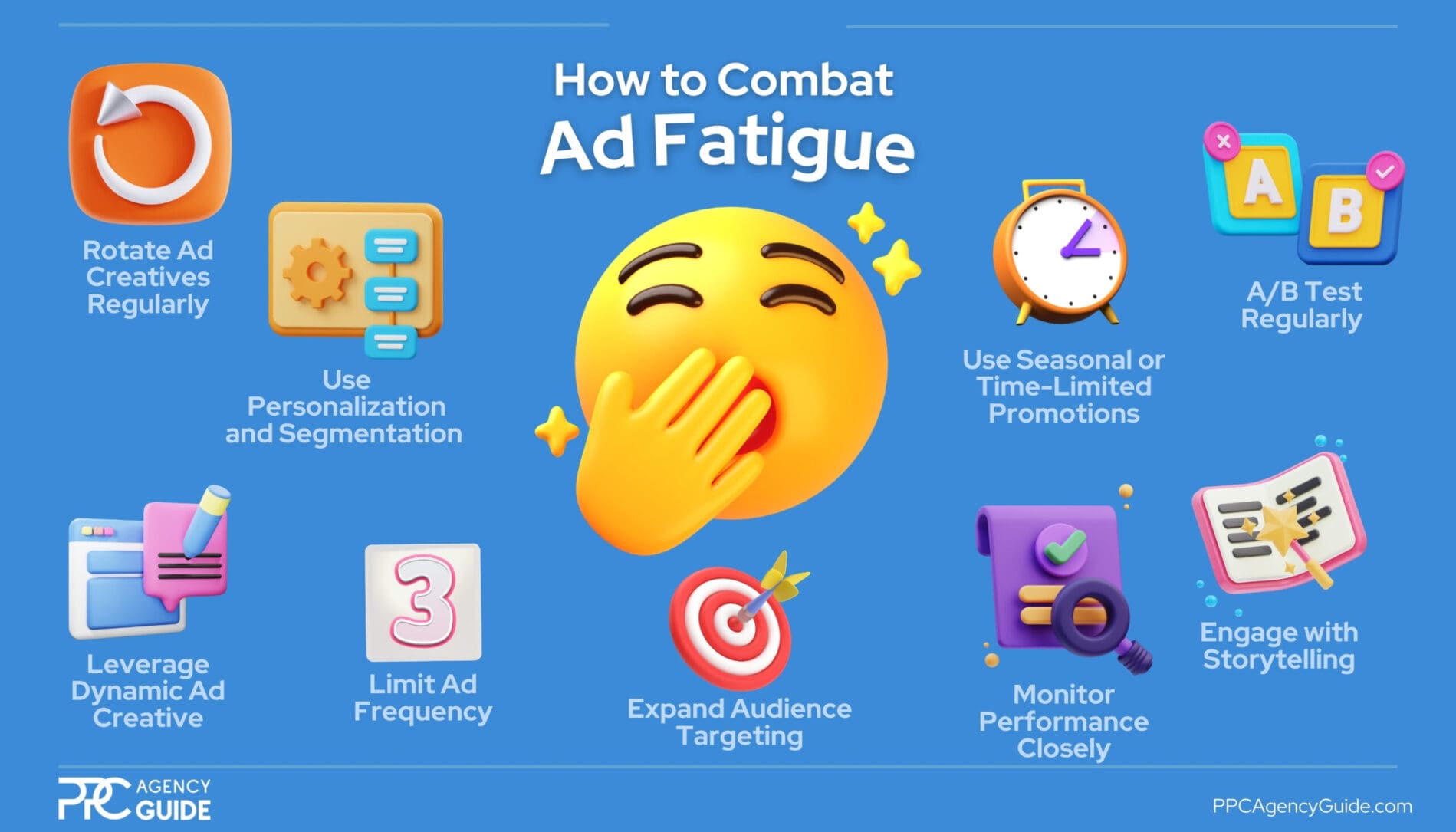 How to Combat
Ad Fatigue

Rotate Ad Creatives Regularly

Use Personalization and Segmentation

Use Seasonal or Time-Limited Promotions

A B

A/B Test Regularly

Leverage Dynamic Ad Creative

3

Limit Ad Frequency

Expand Audience Targeting

Monitor Performance Closely

Engage with Storytelling

PPC AGENCY GUIDE

PPCAgencyGuide.com