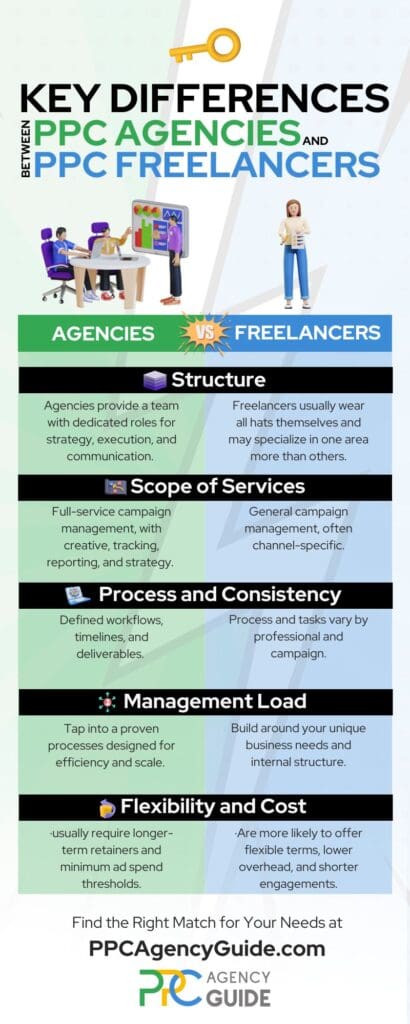 KEY DIFFERENCES BETWEEN PPC AGENCIES AND PPC FREELANCERS

AGENCIES VS FREELANCERS

Structure

Agencies provide a team with dedicated roles for strategy, execution, and communication.

Freelancers usually wear all hats themselves and may specialize in one area more than others.

Scope of Services

Full-service campaign management, with creative, tracking, reporting, and strategy.

General campaign management, often channel-specific.

Process and Consistency

Defined workflows, timelines, and deliverables.

Process and tasks vary by professional and campaign.

Management Load

Tap into a proven processes designed for efficiency and scale.

Build around your unique business needs and internal structure.

Flexibility and Cost

·usually require longer-term retainers and minimum ad spend thresholds.

·Are more likely to offer flexible terms, lower overhead, and shorter engagements.

Find the Right Match for Your Needs at

PPCAgencyGuide.com

PPC AGENCY GUIDE