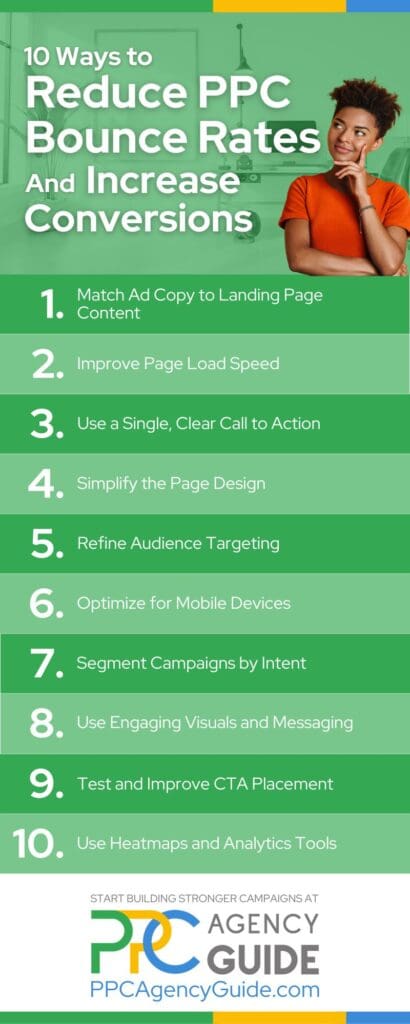 10 Ways to Reduce PPC Bounce Rates And Increase Conversions

1. Match Ad Copy to Landing Page Content

2. Improve Page Load Speed

3. Use a Single, Clear Call to Action

4. Simplify the Page Design

5. Refine Audience Targeting

6. Optimize for Mobile Devices

7. Segment Campaigns by Intent

8. Use Engaging Visuals and Messaging

9. Test and Improve CTA Placement

10. Use Heatmaps and Analytics Tools

START BUILDING STRONGER CAMPAIGNS AT

PPC AGENCY GUIDE

PPCAgencyGuide.com