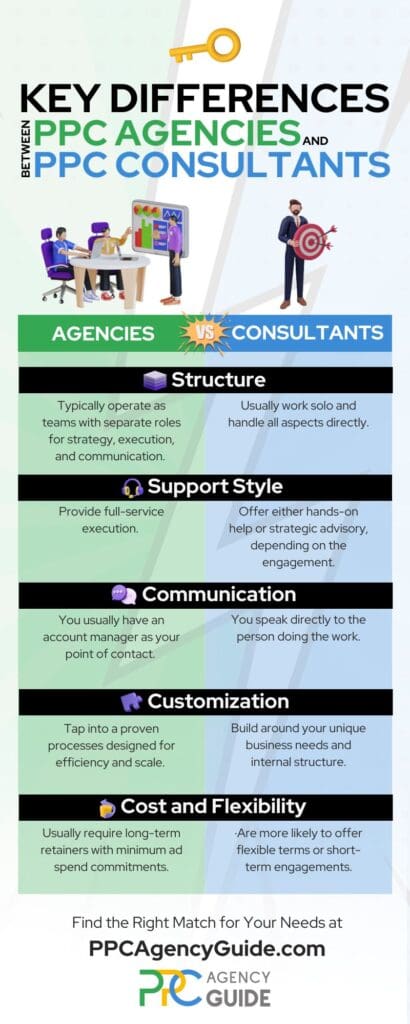 KEY DIFFERENCES
BETWEEN PPC AGENCIES AND PPC CONSULTANTS

AGENCIES VS CONSULTANTS

Structure

Typically operate as teams with separate roles for strategy, execution, and communication.

Usually work solo and handle all aspects directly.

Support Style

Provide full-service execution.

Offer either hands-on help or strategic advisory, depending on the engagement.

Communication

You usually have an account manager as your point of contact.

You speak directly to the person doing the work.

Customization

Tap into a proven processes designed for efficiency and scale.

Build around your unique business needs and internal structure.

Cost and Flexibility

Usually require long-term retainers with minimum ad spend commitments.

·Are more likely to offer flexible terms or short-term engagements.

Find the Right Match for Your Needs at
PPCAgencyGuide.com

PPC AGENCY GUIDE