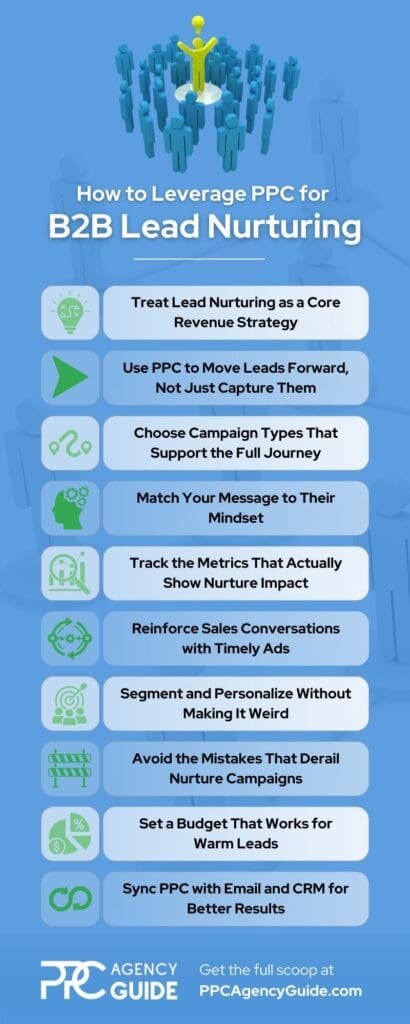 How to Leverage PPC for
B2B Lead Nurturing

Treat Lead Nurturing as a Core Revenue Strategy

Use PPC to Move Leads Forward, Not Just Capture Them

Choose Campaign Types That Support the Full Journey

Match Your Message to Their Mindset

Track the Metrics That Actually Show Nurture Impact

Reinforce Sales Conversations with Timely Ads

Segment and Personalize Without Making It Weird

Avoid the Mistakes That Derail Nurture Campaigns

Set a Budget That Works for Warm Leads

Sync PPC with Email and CRM for Better Results

PPC AGENCY GUIDE

Get the full scoop at PPCAgencyGuide.com