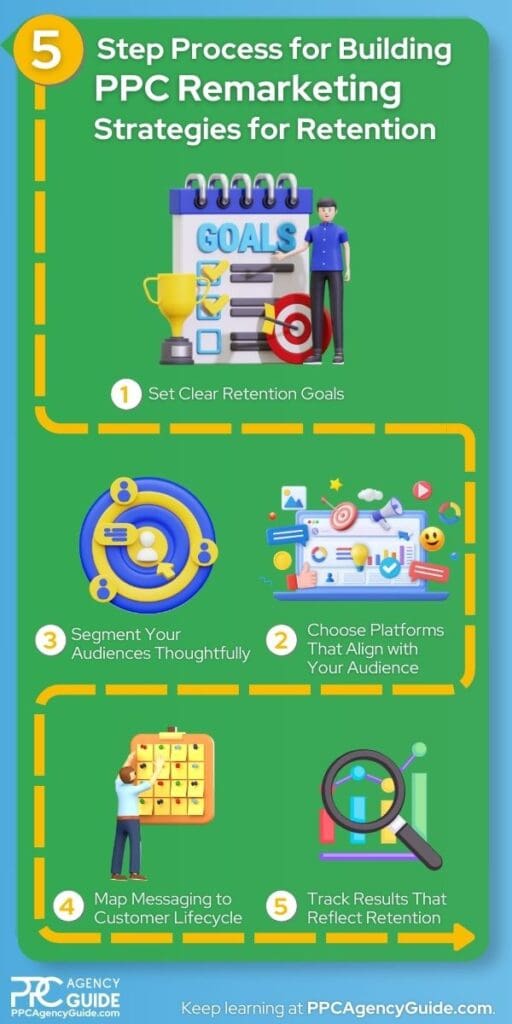 5 Step Process for Building PPC Remarketing Strategies for Retention

GOALS

1 Set Clear Retention Goals

3 Segment Your Audiences Thoughtfully

2 Choose Platforms That Align with Your Audience

4 Map Messaging to Customer Lifecycle

5 Track Results That Reflect Retention

PPC AGENCY GUIDE PPCAgencyGuide.com

Keep learning at PPCAgencyGuide.com.