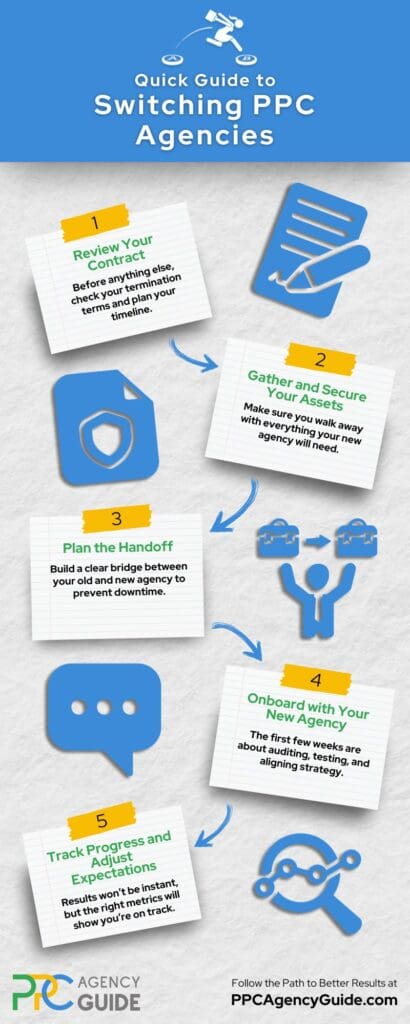 Quick Guide to
Switching PPC Agencies

1
Review Your Contract
Before anything else, check your termination terms and plan your timeline.

2
Gather and Secure Your Assets
Make sure you walk away with everything your new agency will need.

3
Plan the Handoff
Build a clear bridge between your old and new agency to prevent downtime.

4
Onboard with Your New Agency
The first few weeks are about auditing, testing, and aligning strategy.

5
Track Progress and Adjust Expectations
Results won't be instant, but the right metrics will show you're on track.

PPC AGENCY GUIDE

Follow the Path to Better Results at
PPCAgencyGuide.com