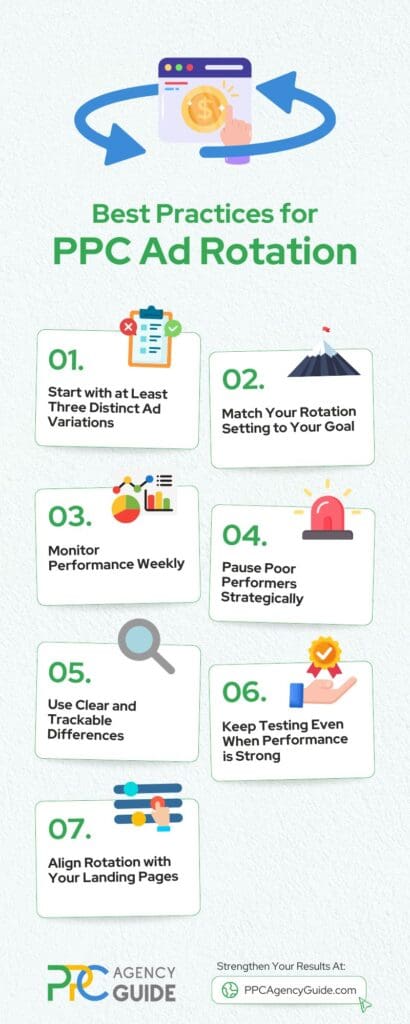 Best Practices for
PPC Ad Rotation

01.
Start with at Least Three Distinct Ad Variations

02.
Match Your Rotation Setting to Your Goal

03.
Monitor Performance Weekly

04.
Pause Poor Performers Strategically

05.
Use Clear and Trackable Differences

06.
Keep Testing Even When Performance is Strong

07.
Align Rotation with Your Landing Pages

PPC AGENCY GUIDE

Strengthen Your Results At:
PPCAgencyGuide.com