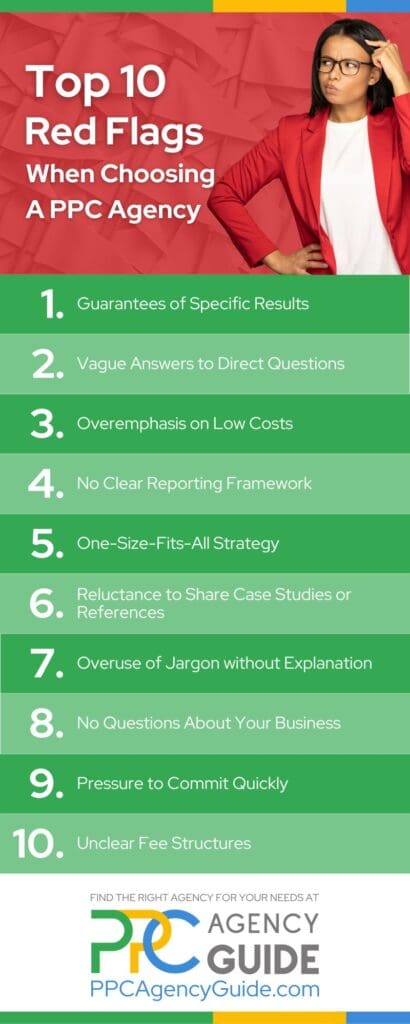 Top 10 Red Flags When Choosing A PPC Agency

1. Guarantees of Specific Results

2. Vague Answers to Direct Questions

3. Overemphasis on Low Costs

4. No Clear Reporting Framework

5. One-Size-Fits-All Strategy

6. Reluctance to Share Case Studies or References

7. Overuse of Jargon without Explanation

8. No Questions About Your Business

9. Pressure to Commit Quickly

10. Unclear Fee Structures

FIND THE RIGHT AGENCY FOR YOUR NEEDS AT

PPC AGENCY GUIDE

PPCAgencyGuide.com