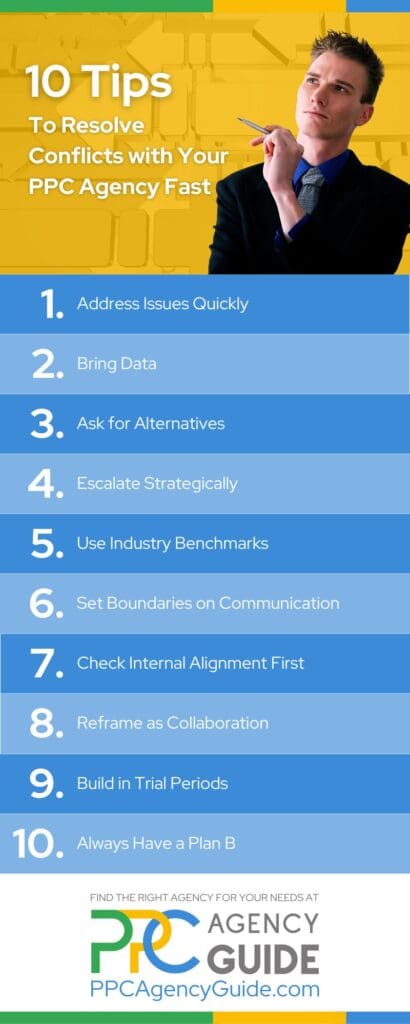 10 Tips
To Resolve Conflicts with Your PPC Agency Fast

1. Address Issues Quickly

2. Bring Data

3. Ask for Alternatives

4. Escalate Strategically

5. Use Industry Benchmarks

6. Set Boundaries on Communication

7. Check Internal Alignment First

8. Reframe as Collaboration

9. Build in Trial Periods

10. Always Have a Plan B

FIND THE RIGHT AGENCY FOR YOUR NEEDS AT
PPC AGENCY GUIDE
PPCAgencyGuide.com