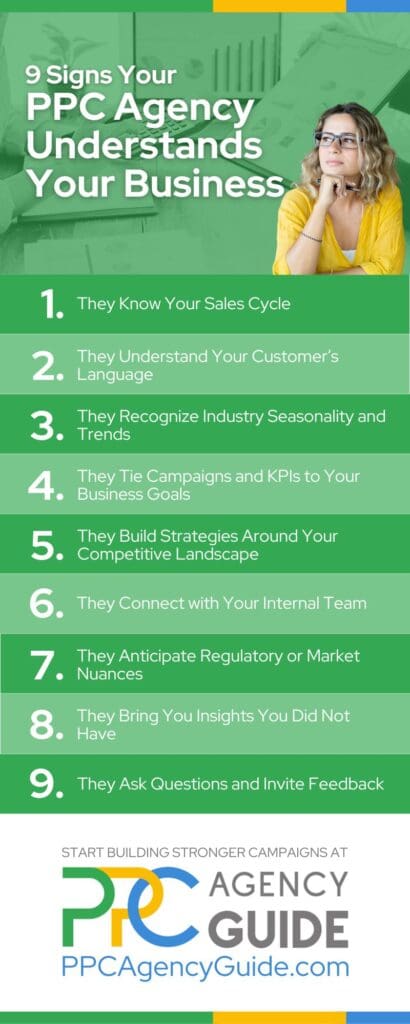 9 Signs Your PPC Agency Understands Your Business

1. They Know Your Sales Cycle

2. They Understand Your Customer's Language

3. They Recognize Industry Seasonality and Trends

4. They Tie Campaigns and KPIs to Your Business Goals

5. They Build Strategies Around Your Competitive Landscape

6. They Connect with Your Internal Team

7. They Anticipate Regulatory or Market Nuances

8. They Bring You Insights You Did Not Have

9. They Ask Questions and Invite Feedback

START BUILDING STRONGER CAMPAIGNS AT

PPC AGENCY GUIDE

PPCAgencyGuide.com