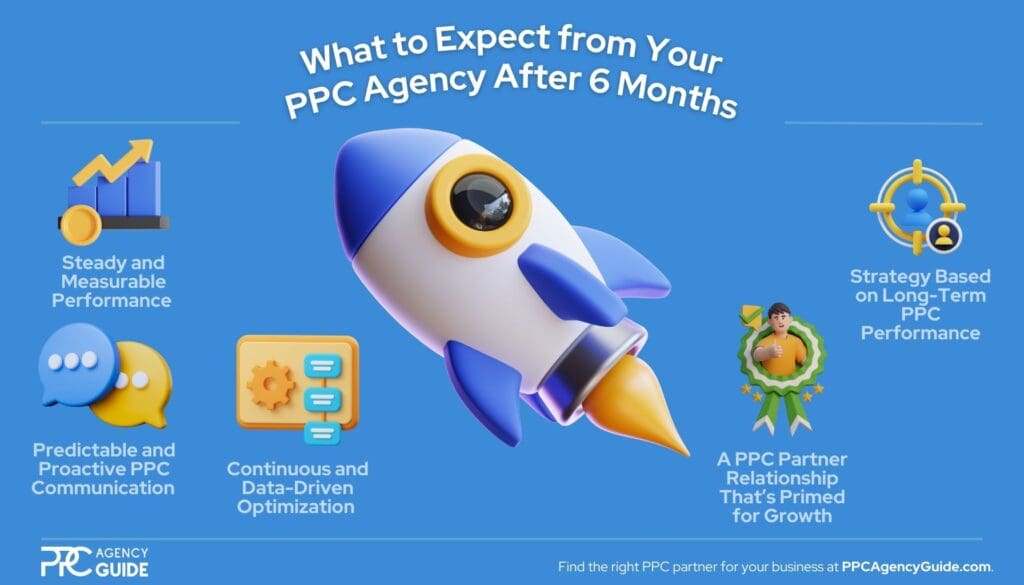 What to Expect from Your PPC Agency After 6 Months

Steady and Measurable Performance

Predictable and Proactive PPC Communication

Continuous and Data-Driven Optimization

A PPC Partner Relationship That's Primed for Growth

Strategy Based on Long-Term PPC Performance

PPC AGENCY GUIDE

Find the right PPC partner for your business at PPCAgencyGuide.com.