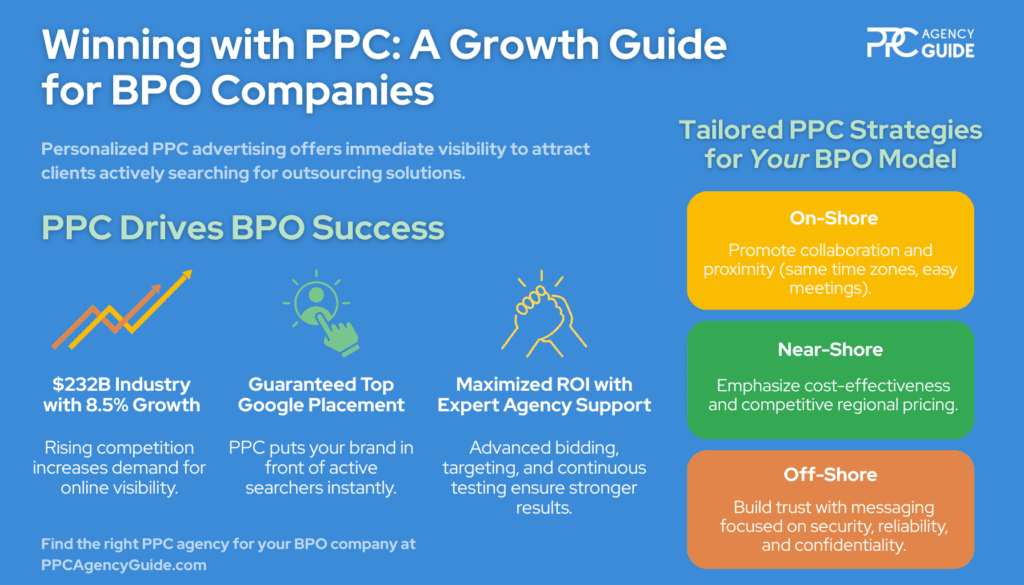 Winning with PPC: A Growth Guide for BPO Companies

PPC AGENCY GUIDE

Personalized PPC advertising offers immediate visibility to attract clients actively searching for outsourcing solutions.

PPC Drives BPO Success

$232B Industry with 8.5% Growth

Rising competition increases demand for online visibility.

Guaranteed Top Google Placement

PPC puts your brand in front of active searchers instantly.

Maximized ROI with Expert Agency Support

Advanced bidding, targeting, and continuous testing ensure stronger results.

Find the right PPC agency for your BPO company at PPCAgencyGuide.com

Tailored PPC Strategies for Your BPO Model

On-Shore

Promote collaboration and proximity (same time zones, easy meetings).

Near-Shore

Emphasize cost-effectiveness and competitive regional pricing.

Off-Shore

Build trust with messaging focused on security, reliability, and confidentiality.